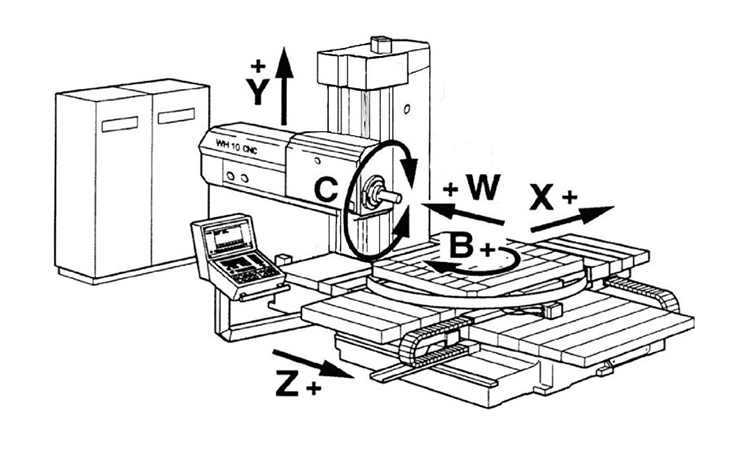 +
Y
WH 10 CNC
C
+ W
X +
B +
Z +